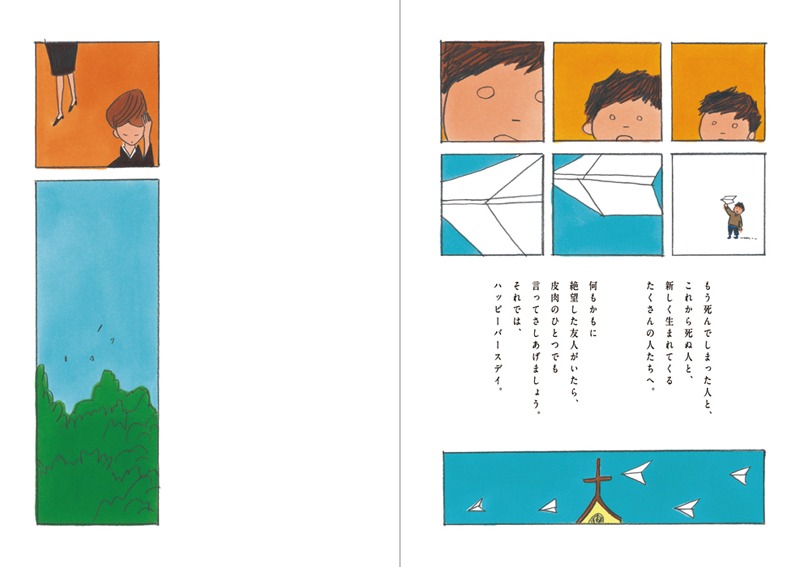 もう死んでしまった人と、
これから死ぬ人と、
新しく生まれてくる
たくさんの人たちへ。

何もかもに
絶望した友人がいたら、
皮肉のひとつでも
言ってさしあげましょう。
それでは、
ハッピーバースデイ。