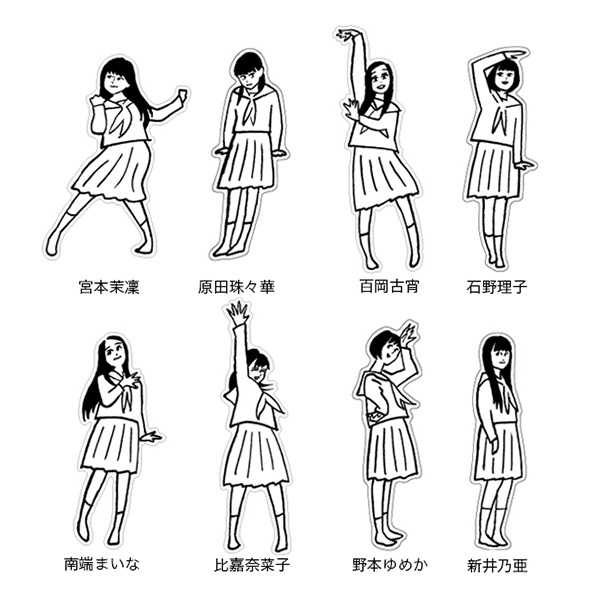 宮本茉凜　原田珠々華　百岡古宵　石野理子

南端まいな　比嘉奈菜子　野本ゆめか　新井乃亜