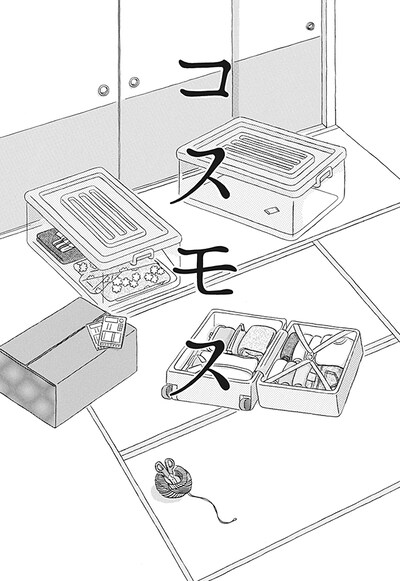 コスモス