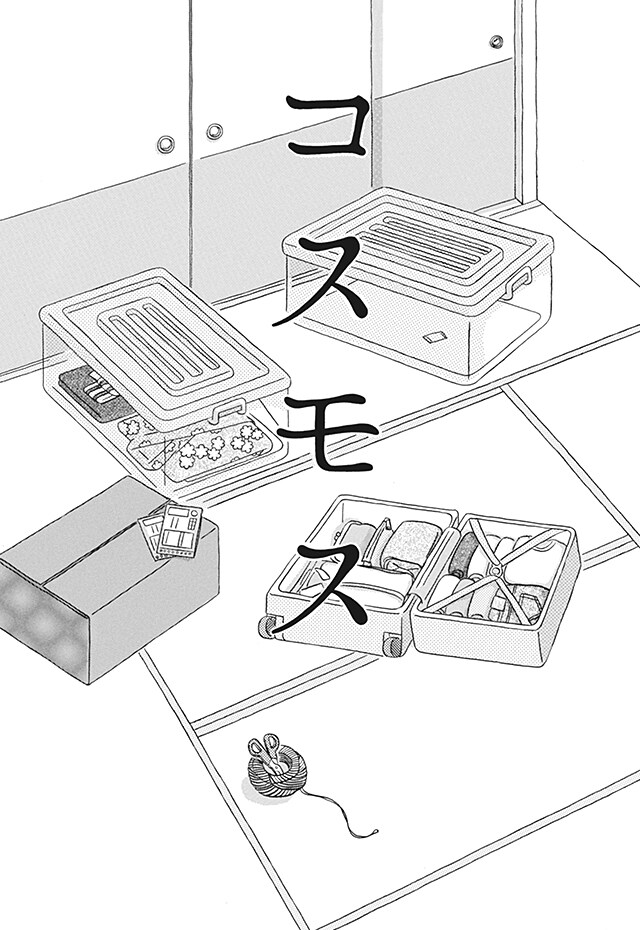 コスモス