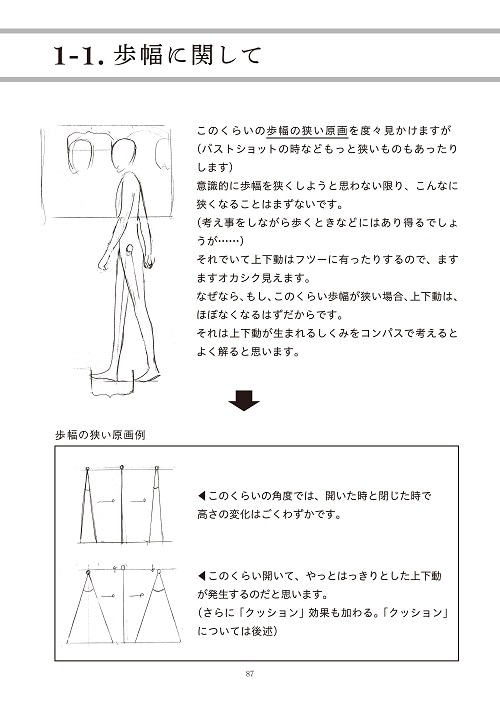 1-1. 歩幅に関して

このくらいの歩幅の狭い原画を度々見かけますが（バストショットの時などもっと狭いものもあったりします）
意識的に歩幅を狭くしようと思わない限り、こんなに狭くなることはまずないです。
（考え事をしながら歩くときなどにはあり得るでしょうが……）
それでいて上下動はフツーに有ったりするので、ますますオカシク見えます。
なぜなら、もし、このくらい歩幅が狭い場合、上下動は、ほぼなくなるはずだからです。
それは上下動が生まれるしくみをコンパスで考えるとよく解ると思います。

歩幅の狭い原画例

◀このくらいの角度では、開いた時と閉じた時で高さの変化はごくわずかです。

◀このくらい開いて、やっとはっきりとした上下動が発生するのだと思います。
（さらに「クッション」効果も加わる。「クッション」については後述）

87