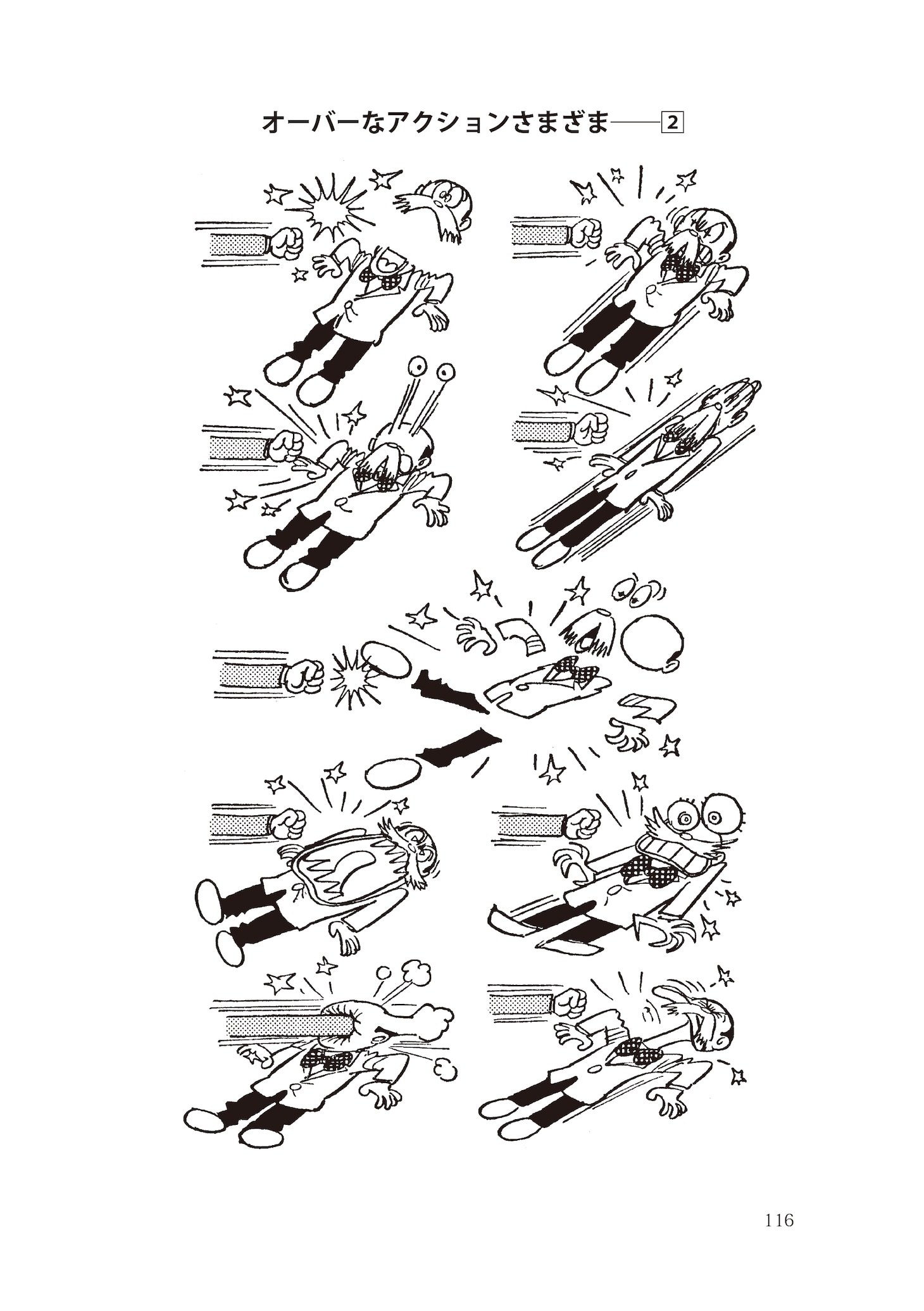 オーバーなアクションさまざま——2

116