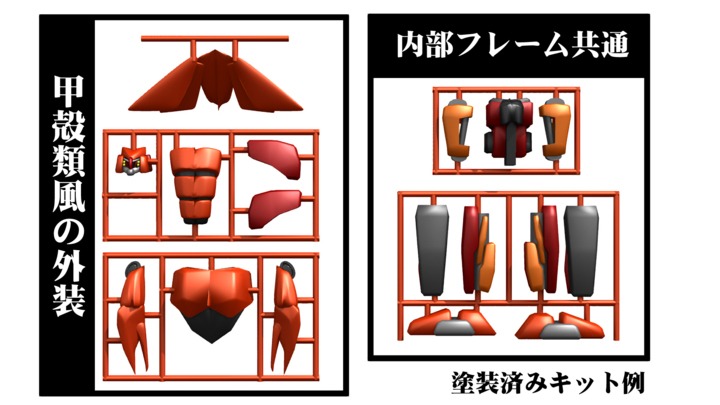 甲殻類風の外装

内部フレーム共通

塗装済みキット例