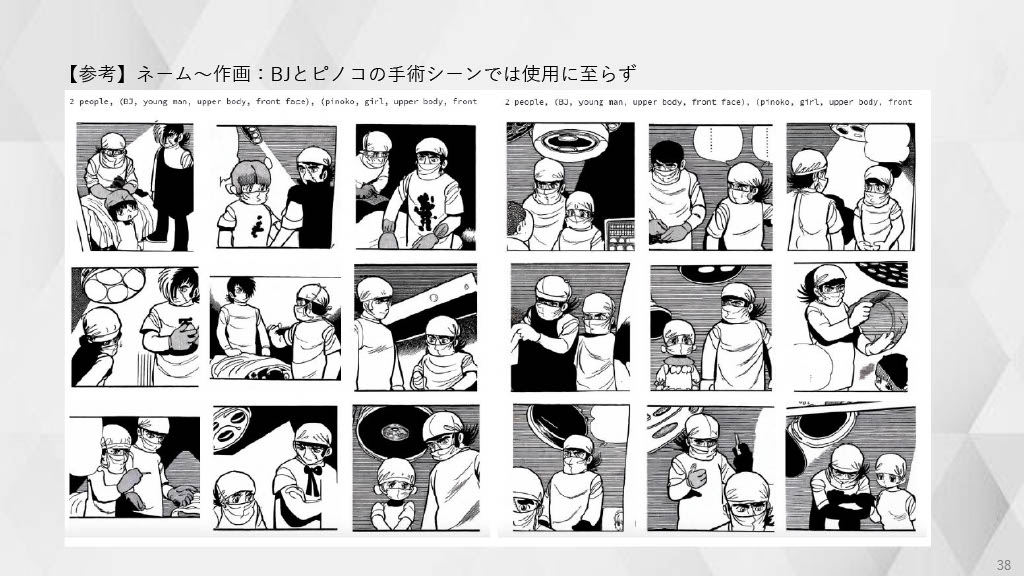 【参考】ネーム～作画：BJとピノコの手術シーンでは使用に至らず

2 people, (BJ, young man, upper body, front face), (pinoko, girl, upper body, front

2 people, (BJ, young man, upper body, front face), (pinoko, girl, upper body, front

38