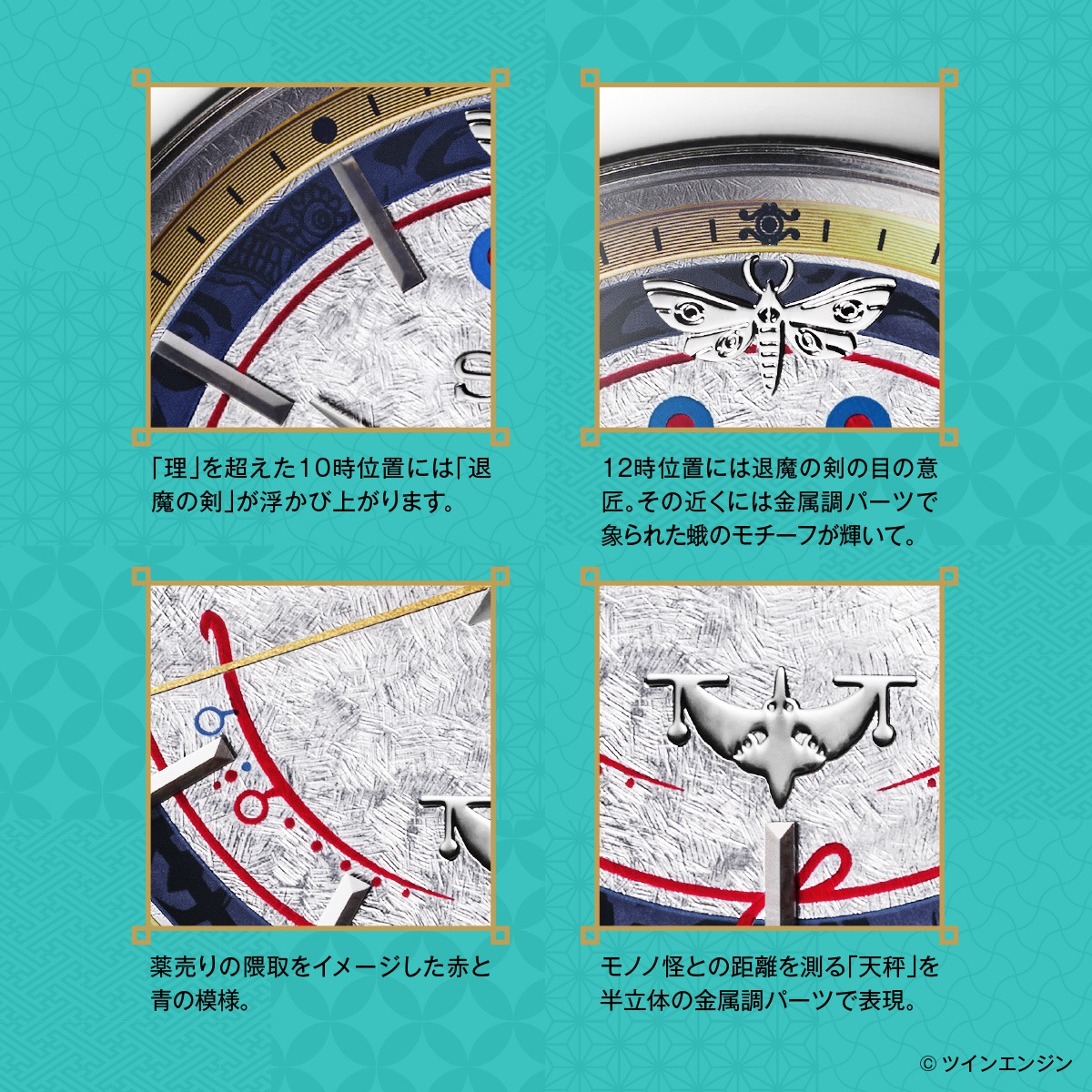 「理」を超えた10時位置には「退魔の剣」が浮かび上がります。

12時位置には退魔の剣の目の意匠。その近くには金属調パーツで象られた蛾のモチーフが輝いて。

薬売りの隈取をイメージした赤と青の模様。

モノノ怪との距離を測る「天秤」を半立体の金属調パーツで表現。

© ツインエンジン