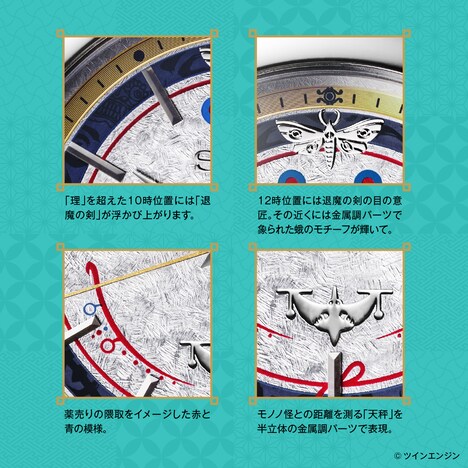 「理」を超えた10時位置には「退魔の剣」が浮かび上がります。

12時位置には退魔の剣の目の意匠。その近くには金属調パーツで象られた蛾のモチーフが輝いて。

薬売りの隈取をイメージした赤と青の模様。

モノノ怪との距離を測る「天秤」を半立体の金属調パーツで表現。

© ツインエンジン