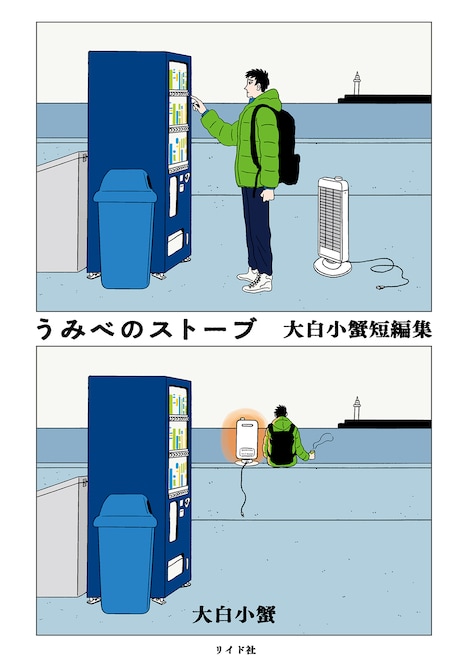 うみべのストーブ　大白小蟹短編集

大白小蟹

リイド社