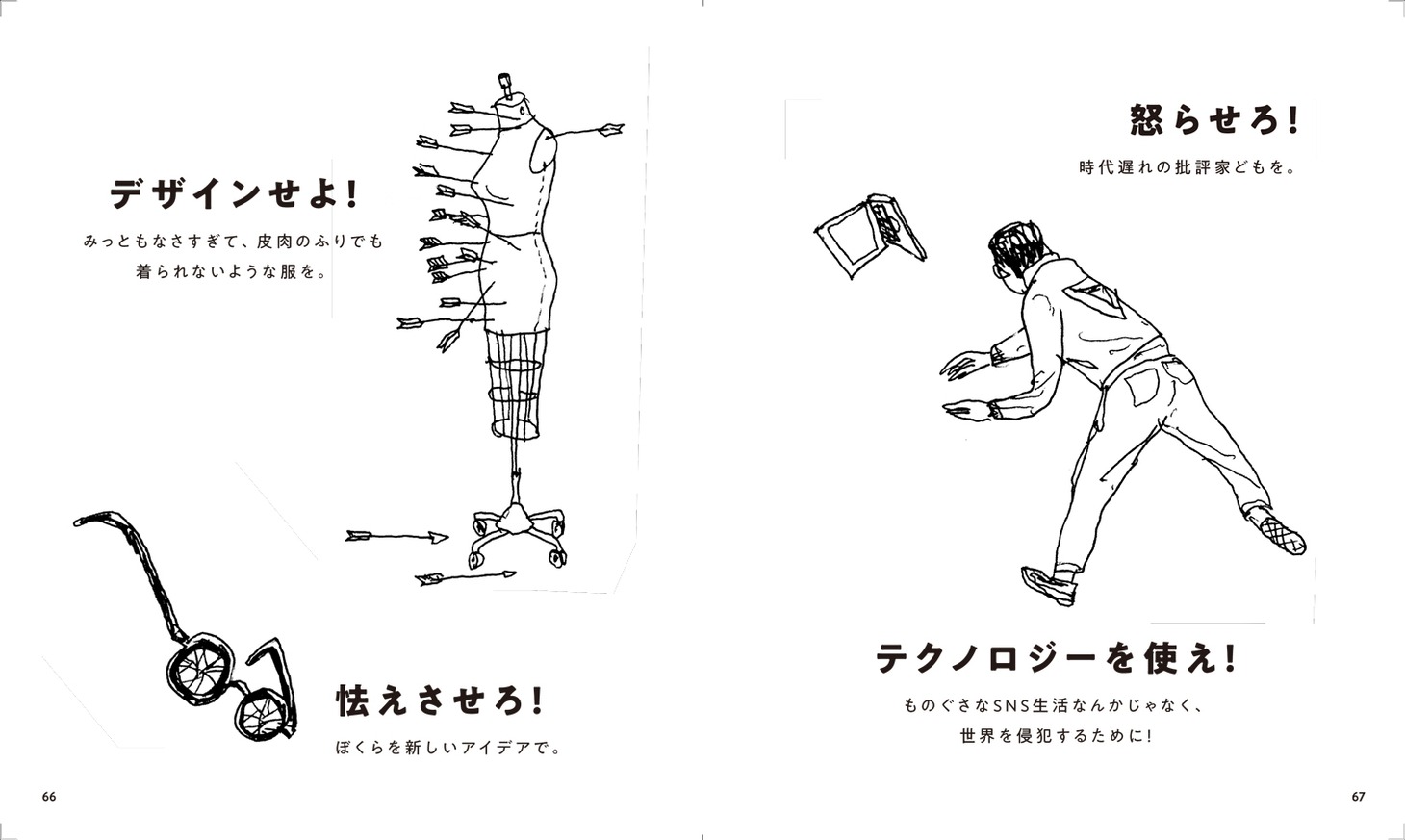 デザインせよ!

みっともなさすぎて、皮肉のふりでも着られないような服を。

怯えさせろ!

ぼくらを新しいアイデアで。

66

怒らせろ!

時代遅れの批評家どもを。

テクノロジーを使え!

ものぐさなSNS生活なんかじゃなく、世界を侵犯するために!

67