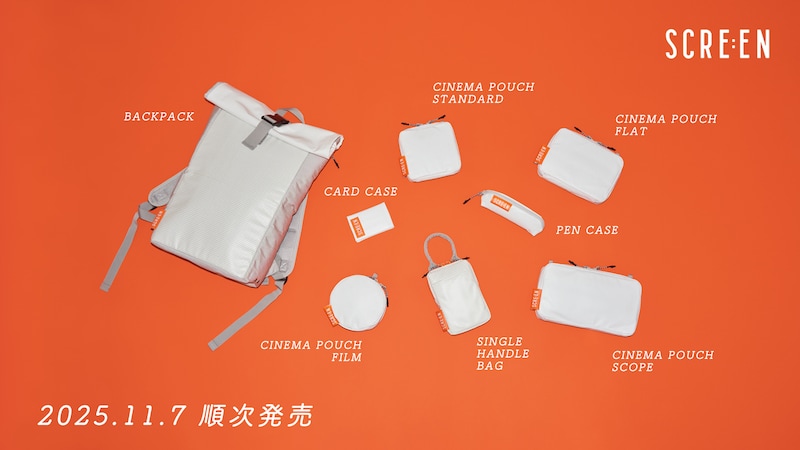 SCRE:EN

BACKPACK

CINEMA POUCH STANDARD

CINEMA POUCH FLAT

CARD CASE

PEN CASE

CINEMA POUCH FILM

SINGLE HANDLE BAG

CINEMA POUCH SCOPE

2025.11.7 順次発売