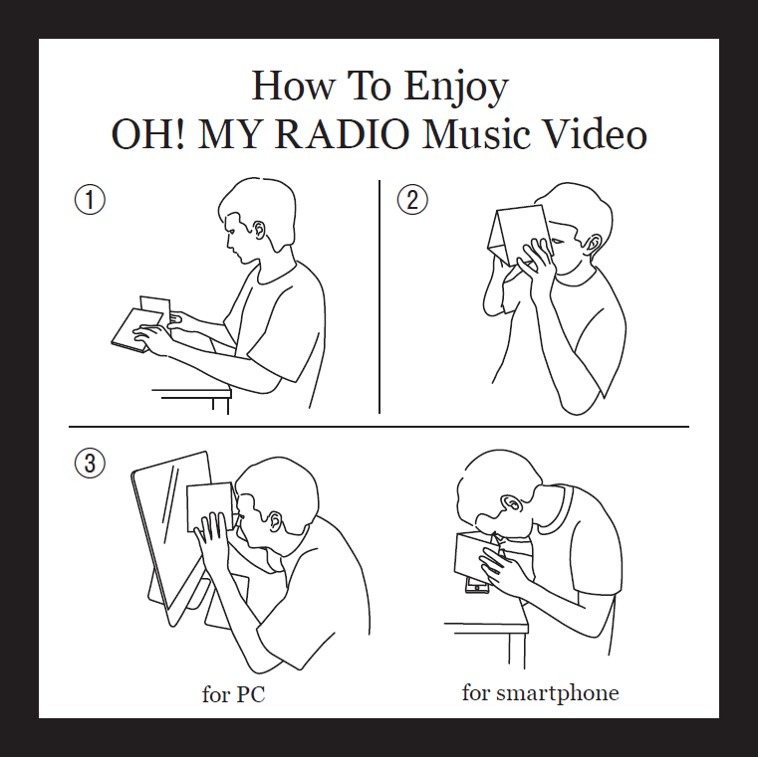 How To Enjoy
OH! MY RADIO Music Video

①

②

③

for PC

for smartphone