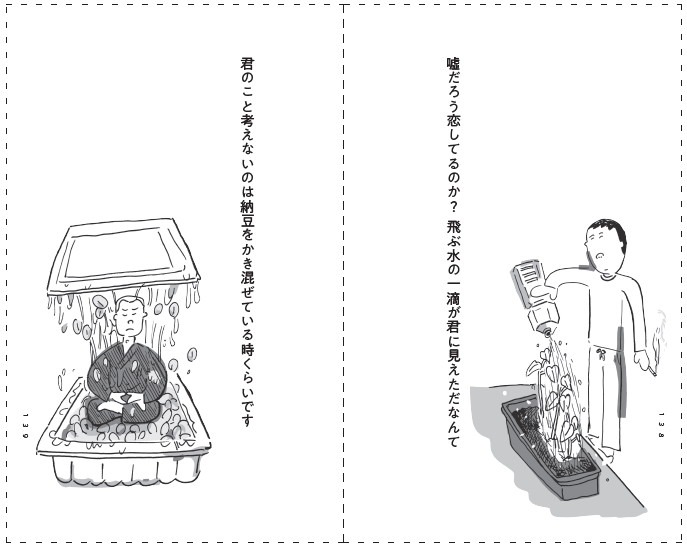 嘘だろう恋してるのか？　飛ぶ水の一滴が君に見えただなんて

138

君のこと考えないのは納豆をかき混ぜている時くらいです

139